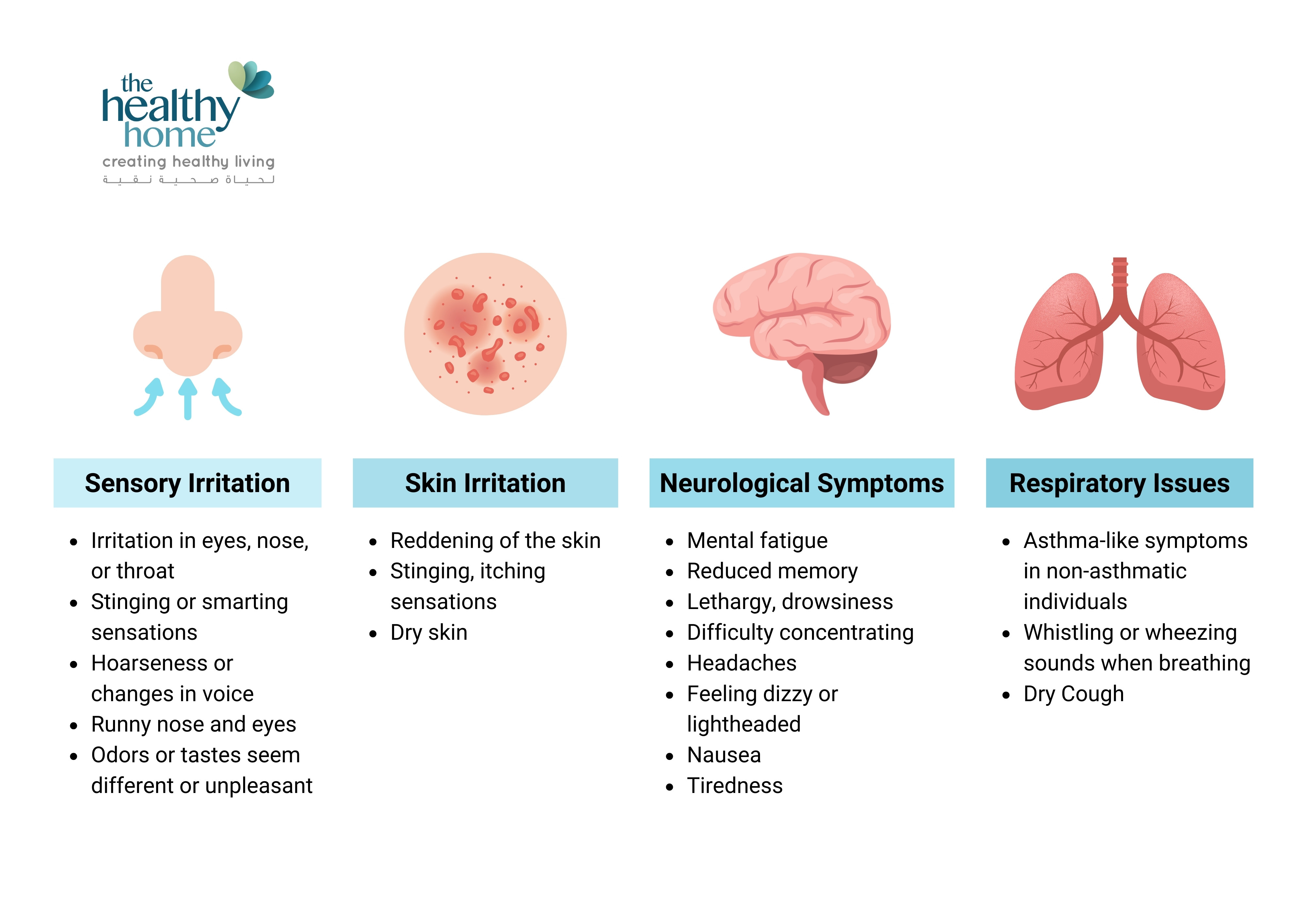 the healthy home
creating healthy living
لحياة صحية نقية

Sensory Irritation

- Irritation in eyes, nose, or throat
- Stinging or smarting sensations
- Hoarseness or changes in voice
- Runny nose and eyes
- Odors or tastes seem different or unpleasant

Skin Irritation

- Reddening of the skin
- Stinging, itching sensations
- Dry skin

Neurological Symptoms

- Mental fatigue
- Reduced memory
- Lethargy, drowsiness
- Difficulty concentrating
- Headaches
- Feeling dizzy or lightheaded
- Nausea
- Tiredness

Respiratory Issues

- Asthma-like symptoms in non-asthmatic individuals
- Whistling or wheezing sounds when breathing
- Dry Cough